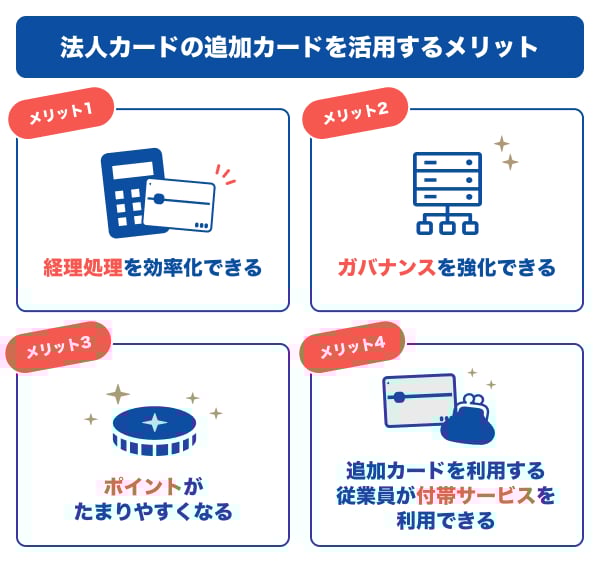 法人カードの追加カードを活用するメリット

メリット1

経理処理を効率化できる

メリット2

ガバナンスを強化できる

メリット3

ポイントがたまりやすくなる

メリット4

追加カードを利用する従業員が付帯サービスを利用できる