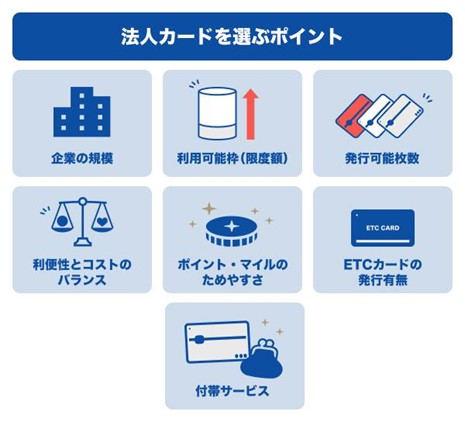 法人カードを選ぶポイント

企業の規模

利用可能枠(限度額)

発行可能枚数

利便性とコストのバランス

ポイント・マイルのためやすさ

ETC CARD

ETCカードの発行有無

付帯サービス