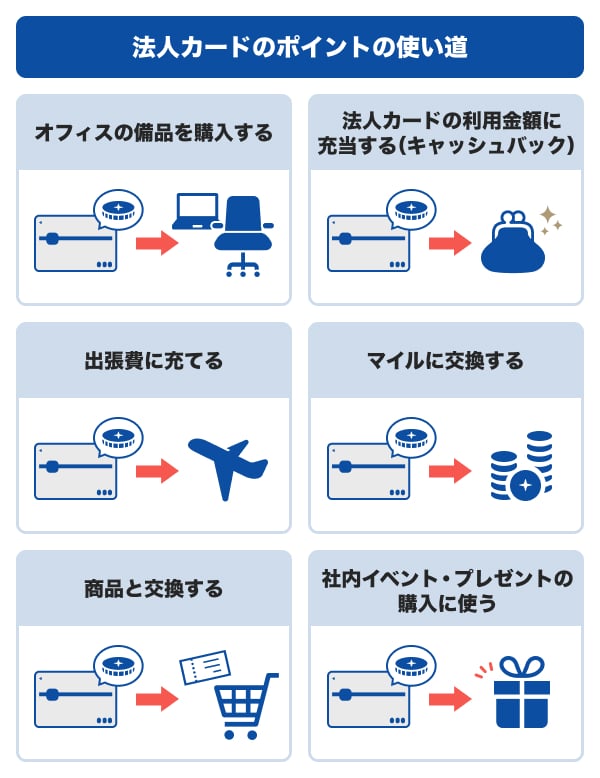 法人カードのポイントの使い道

オフィスの備品を購入する

法人カードの利用金額に充当する(キャッシュバック)

出張費に充てる

マイルに交換する

商品と交換する

社内イベント・プレゼントの購入に使う