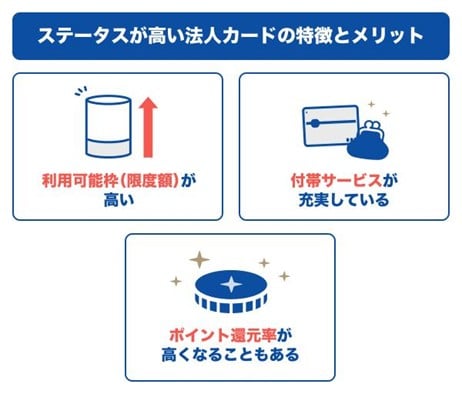 ステータスが高い法人カードの特徴とメリット

利用可能枠(限度額)が高い

付帯サービスが充実している

ポイント還元率が高くなることもある