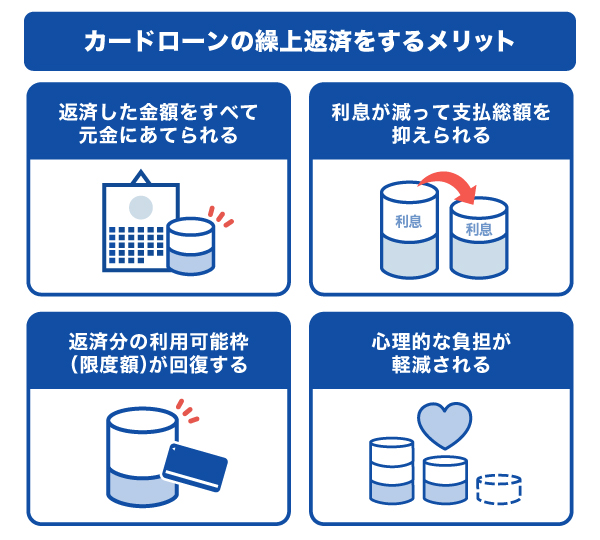 カードローンの繰上返済をするメリット

返済した金額をすべて元金にあてられる

利息が減って支払総額を抑えられる

利息

利息

返済分の利用可能枠(限度額)が回復する

心理的な負担が軽減される