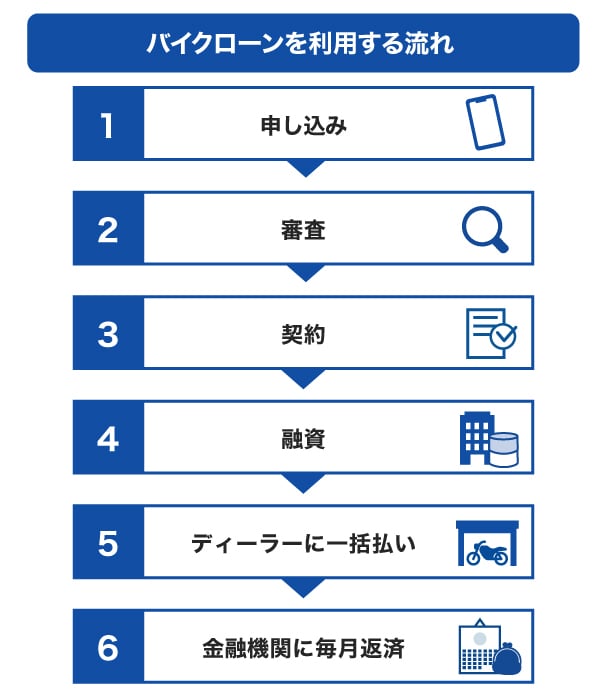 バイクローンを利用する流れ

1 申し込み

2 審査

3 契約

4 融資

5 ディーラーに一括払い

6 金融機関に毎月返済