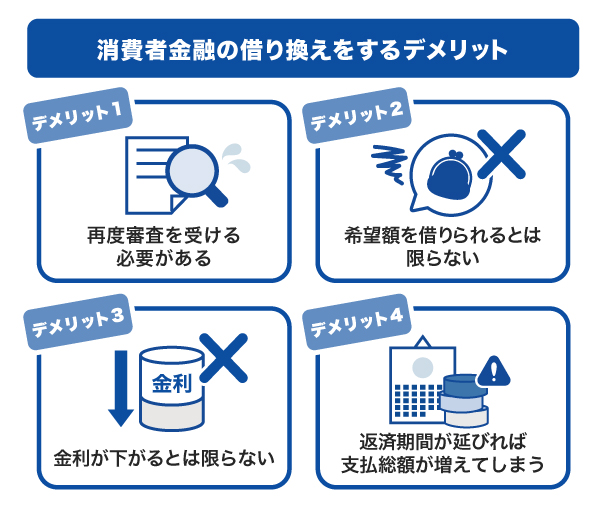 消費者金融の借り換えをするデメリット

デメリット1

再度審査を受ける必要がある

デメリット2

希望額を借りられるとは限らない

デメリット3

金利

金利が下がるとは限らない

デメリット4

返済期間が延びれば支払総額が増えてしまう