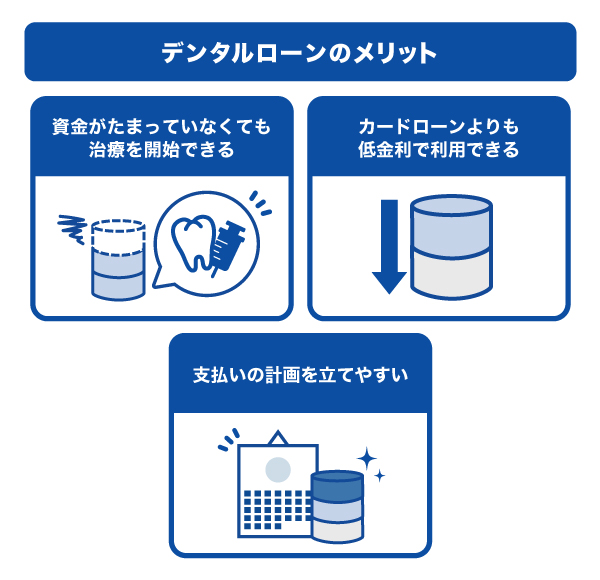 デンタルローンのメリット

資金がたまっていなくても治療を開始できる

カードローンよりも低金利で利用できる

支払いの計画を立てやすい