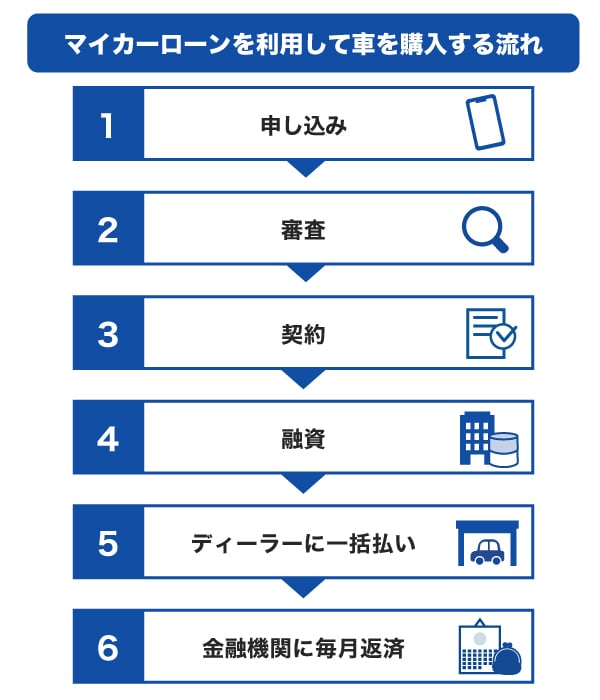 マイカーローンを利用して車を購入する流れ

1 申し込み

2 審査

3 契約

4 融資

5 ディーラーに一括払い

6 金融機関に毎月返済