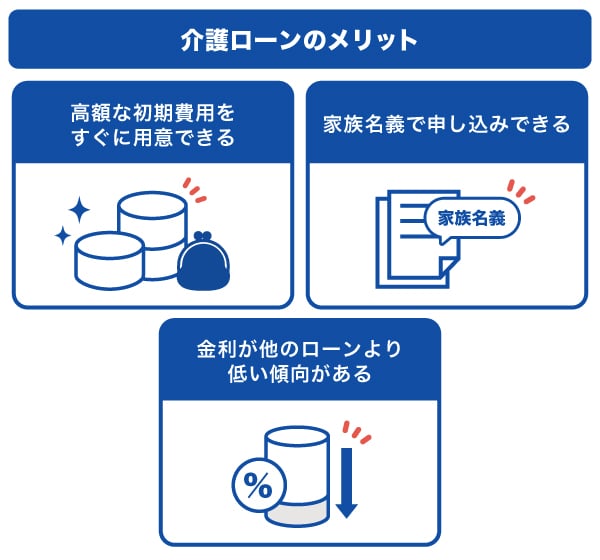 介護ローンのメリット

高額な初期費用をすぐに用意できる

家族名義で申し込みできる

家族名義

金利が他のローンより低い傾向がある

%