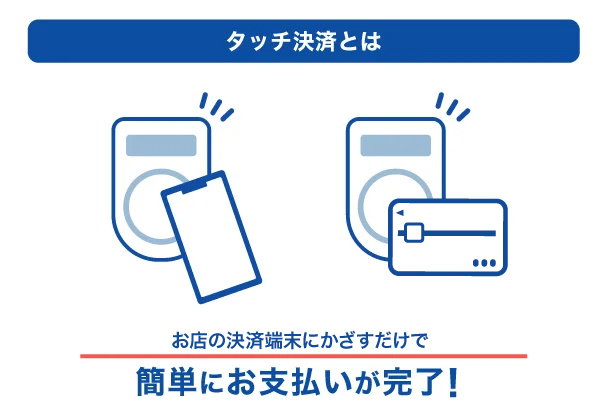 タッチ決済とは

お店の決済端末にかざすだけで

簡単にお支払いが完了!