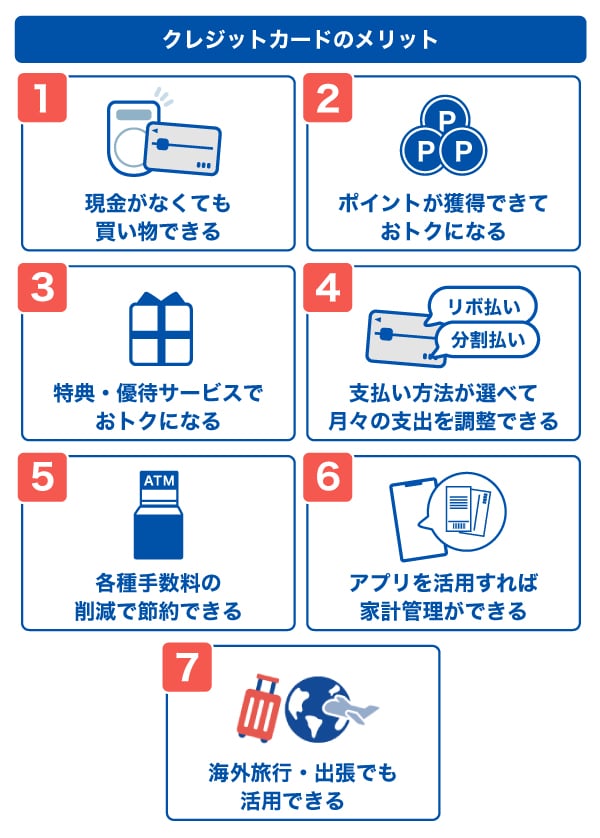 クレジットカードのメリット

1
現金がなくても買い物できる

2
P P P
ポイントが獲得できておトクになる

3
特典・優待サービスでおトクになる

4
リボ払い
分割払い
支払い方法が選べて月々の支出を調整できる

5
ATM
各種手数料の削減で節約できる

6
アプリを活用すれば家計管理ができる

7
海外旅行・出張でも活用できる