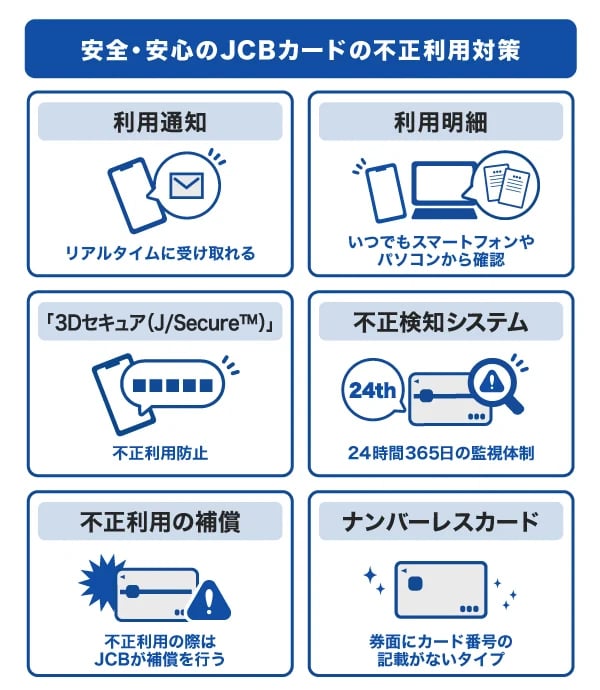 安全・安心のJCBカードの不正利用対策

利用通知

リアルタイムに受け取れる

利用明細

いつでもスマートフォンやパソコンから確認

「3Dセキュア(J/Secure™)」

不正利用防止

不正検知システム

24th

24時間365日の監視体制

不正利用の補償

不正利用の際はJCBが補償を行う

ナンバーレスカード

券面にカード番号の記載がないタイプ