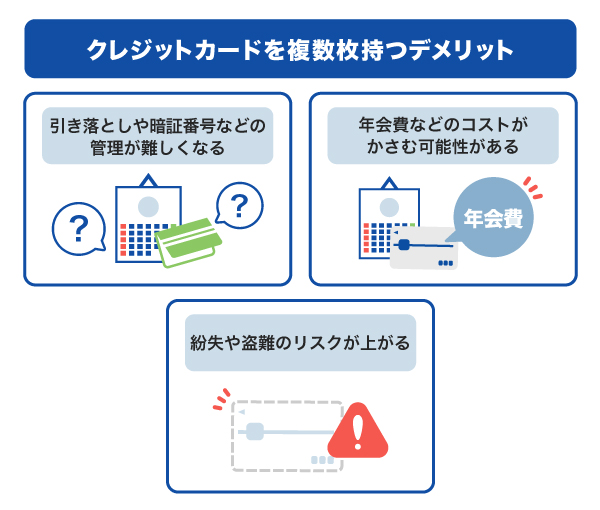 クレジットカードを複数枚持つデメリット

引き落としや暗証番号などの管理が難しくなる

?

?

年会費などのコストがかさむ可能性がある

年会費

紛失や盗難のリスクが上がる

!