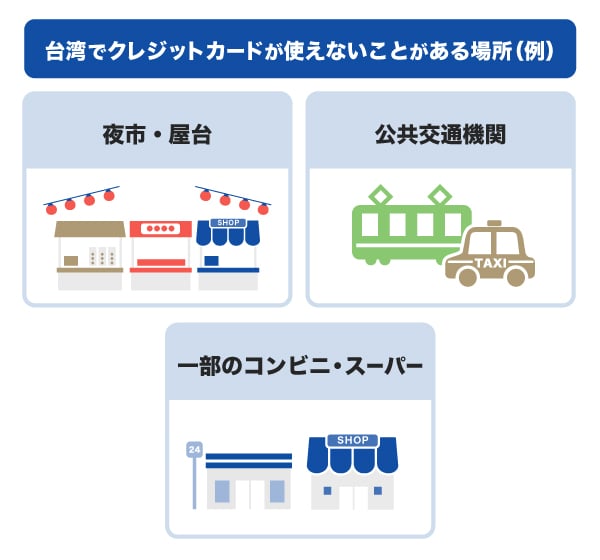 台湾でクレジットカードが使えないことがある場所（例）

夜市・屋台

SHOP

公共交通機関

TAXI

一部のコンビニ・スーパー

24

SHOP