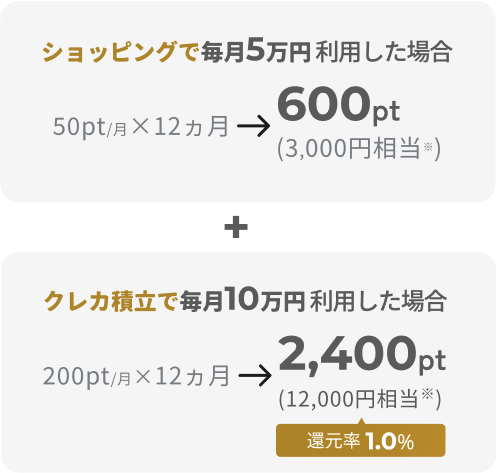 ショッピングで毎月5万円 利用した場合

50pt/月×12ヵ月 → 600pt
(3,000円相当※)

+

クレカ積立で毎月10万円 利用した場合

200pt/月×12ヵ月 → 2,400pt
(12,000円相当※)

還元率 1.0%